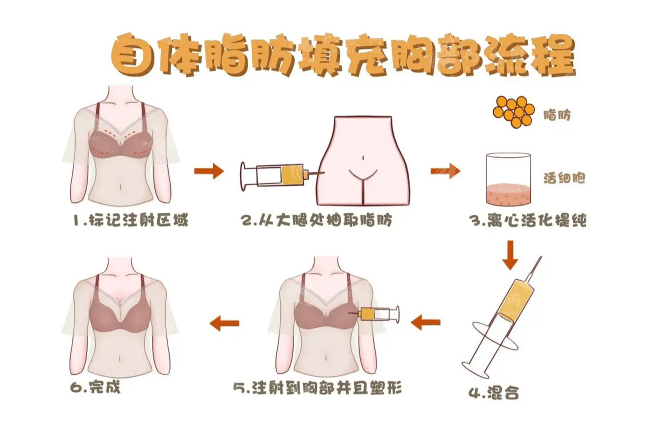 自体脂肪填充胸部流程

1.标记注射区域

2.从大腿处抽取脂肪

脂肪

活细胞

3.离心活化提纯

4.混合

5.注射到胸部并且塑形

6.完成