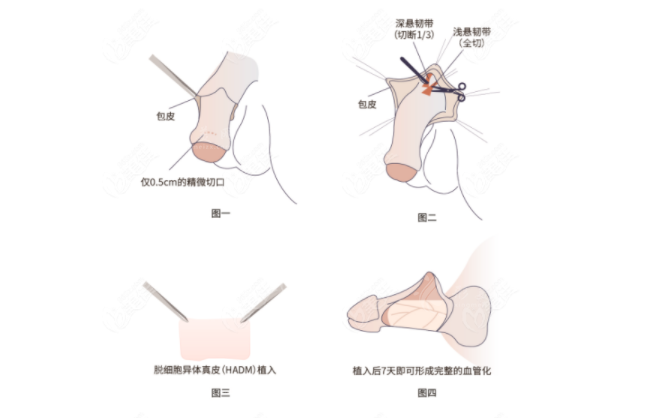 包皮

仅0.5cm的精微切口

图一

深悬韧带
(切断1/3)

浅悬韧带
(全切)

包皮

图二

脱细胞异体真皮(HADM)植入

图三

植入后7天即可形成完整的血管化

图四