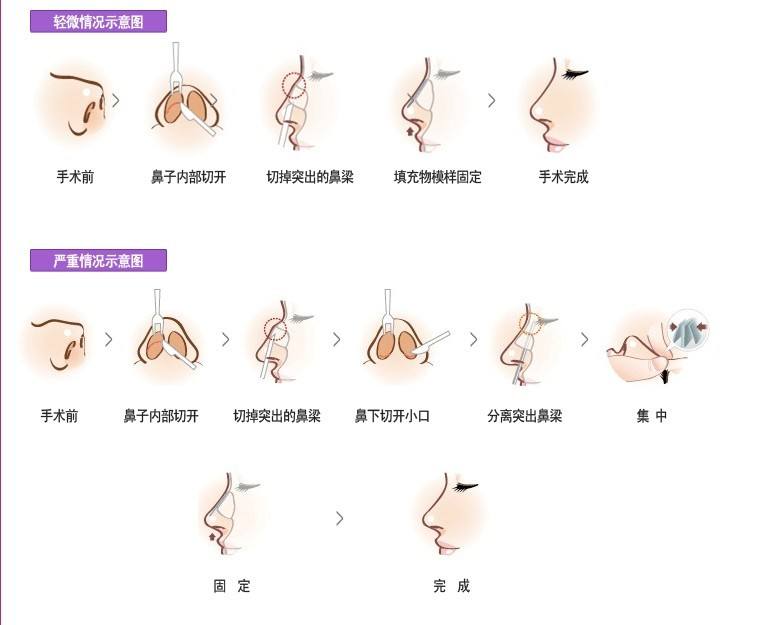 轻微情况示意图

手术前

鼻子内部切开

切掉突出的鼻梁

填充物模样固定

手术完成

严重情况示意图

手术前

鼻子内部切开

切掉突出的鼻梁

鼻下切开小口

分离突出鼻梁

集 中

固 定

完 成